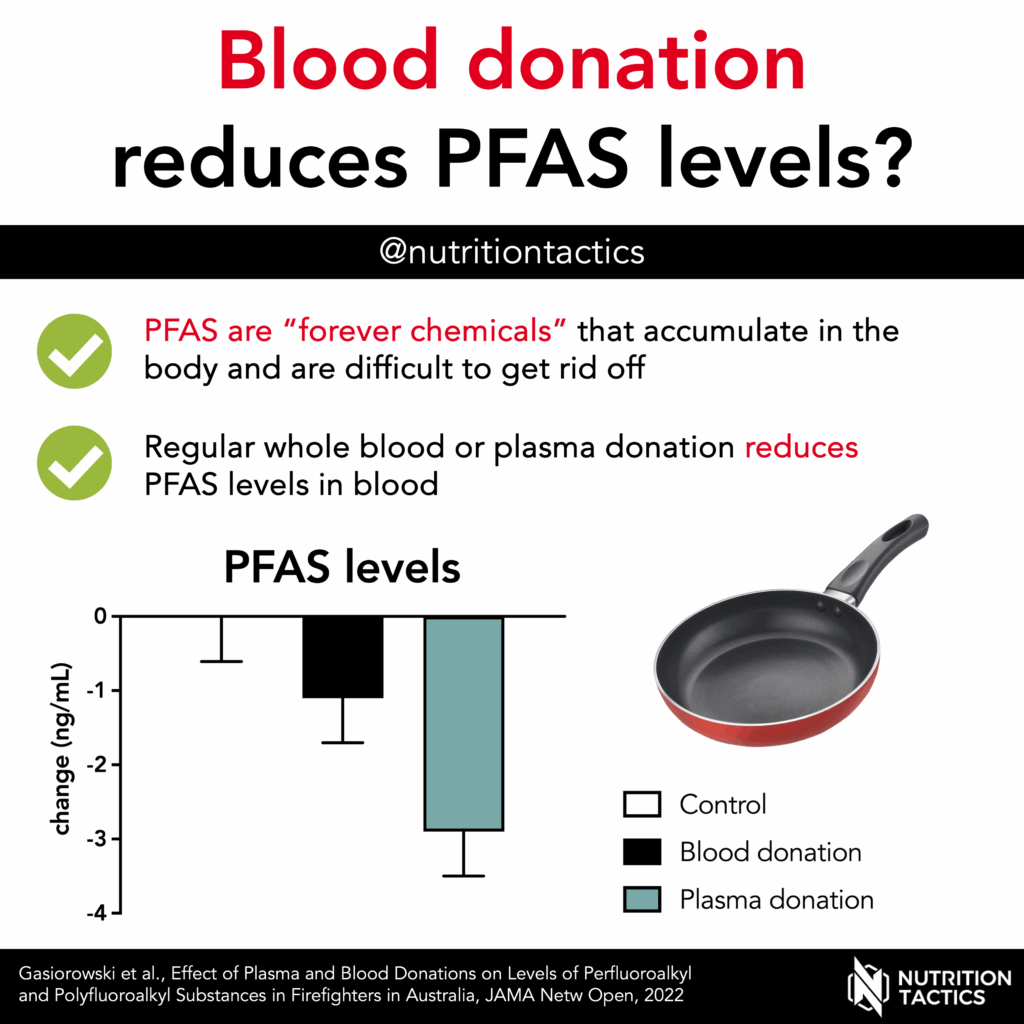 Blood donation reduces PFAS levels?

@nutritiontactics

PFAS are “forever chemicals” that accumulate in the body and are difficult to get rid off

Regular whole blood or plasma donation reduces PFAS levels in blood

PFAS levels

change (ng/mL)

0
-1
-2
-3
-4

Control
Blood donation
Plasma donation

Gasiorowski et al., Effect of Plasma and Blood Donations on Levels of Perfluoroalkyl and Polyfluoroalkyl Substances in Firefighters in Australia, JAMA Netw Open, 2022

NUTRITION TACTICS